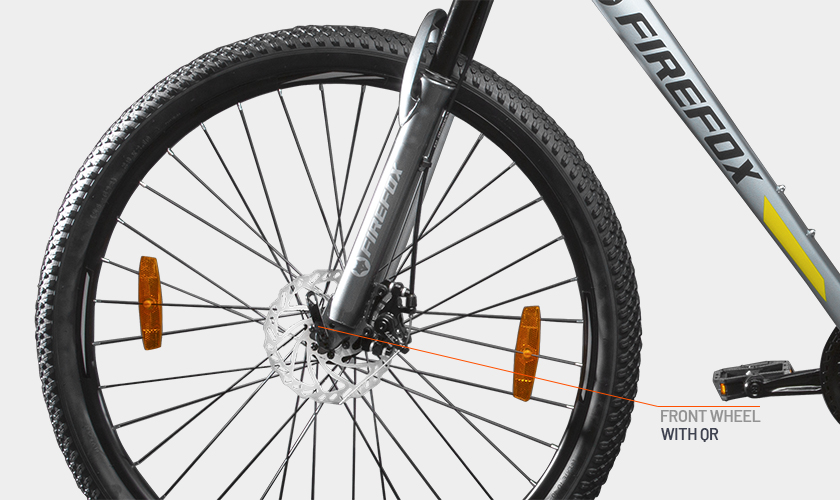 FIREFOX

FIREFOX

FRONT WHEEL
WITH QR