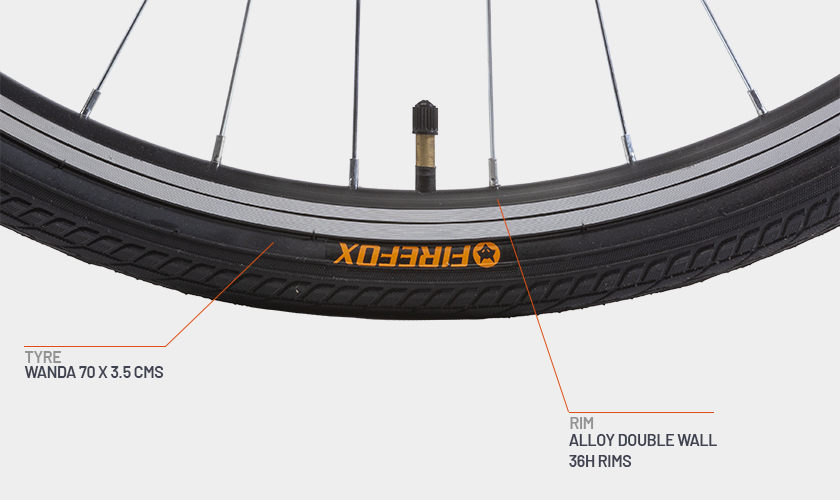 FIREFOX

TYRE
WANDA 70 X 3.5 CMS

RIM
ALLOY DOUBLE WALL
36H RIMS