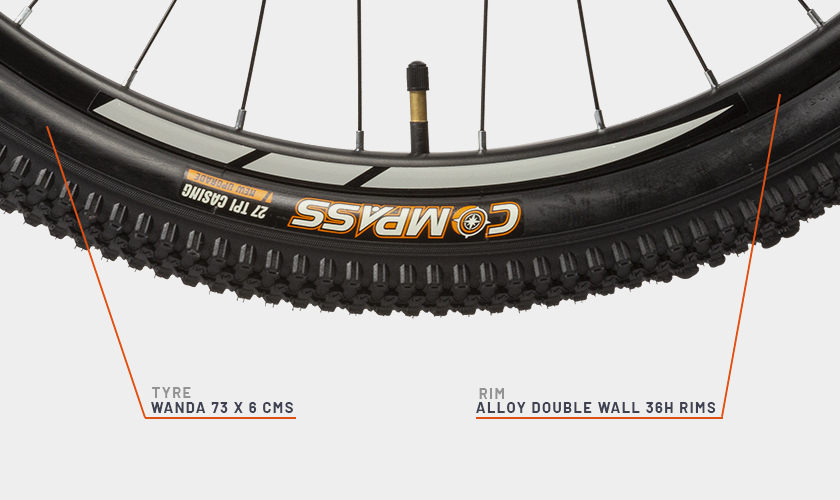 NEW UPGRADE
27 TPI CASING
COMPASS

TYRE
WANDA 73 X 6 CMS

RIM
ALLOY DOUBLE WALL 36H RIMS