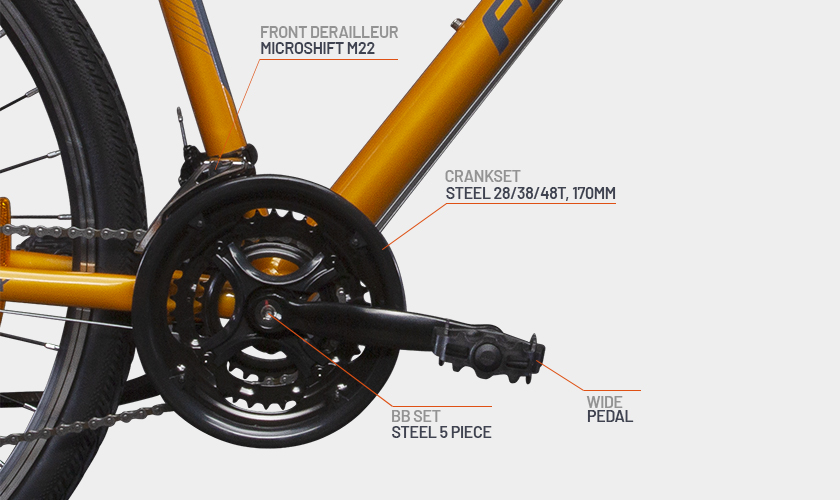 FRONT DERAILLEUR
MICROSHIFT M22

CRANKSET
STEEL 28/38/48T, 170MM

BB SET
STEEL 5 PIECE

WIDE
PEDAL