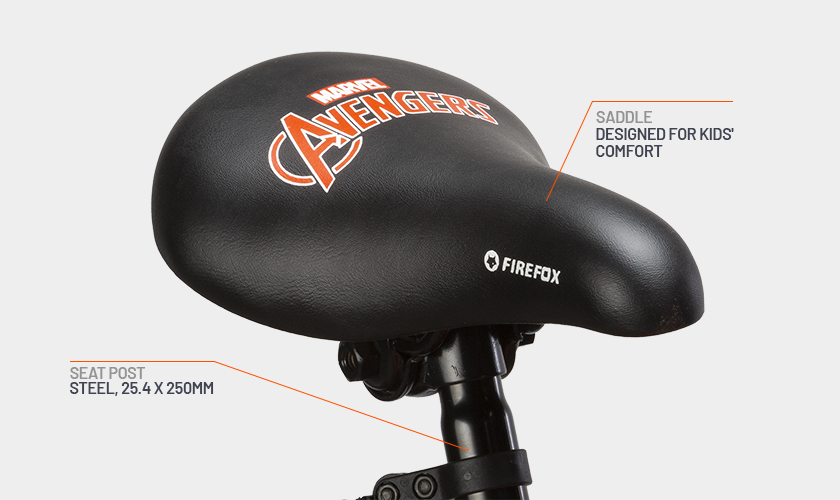 MARVEL
AVENGERS

SADDLE
DESIGNED FOR KIDS' COMFORT

FIREFOX

SEAT POST
STEEL, 25.4 X 250MM