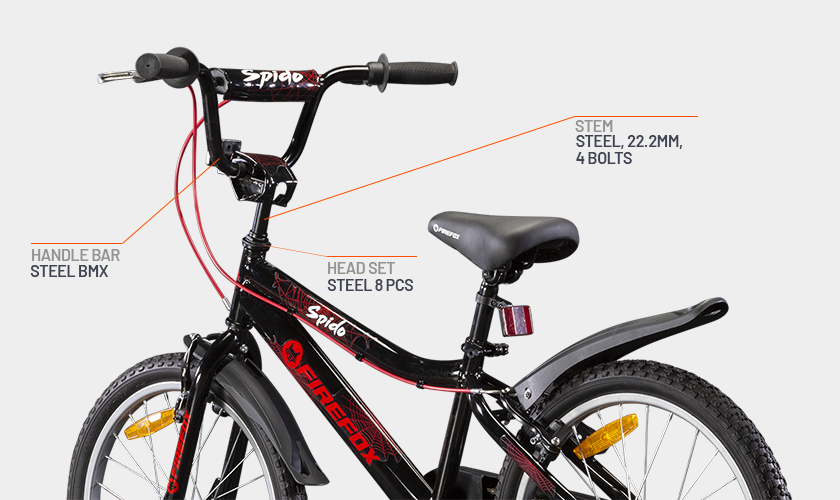 Spido

STEM
STEEL, 22.2MM,
4 BOLTS

HANDLE BAR
STEEL BMX

HEAD SET
STEEL 8 PCS

FIREFOX

Spido

FIREFOX

FIREFOX