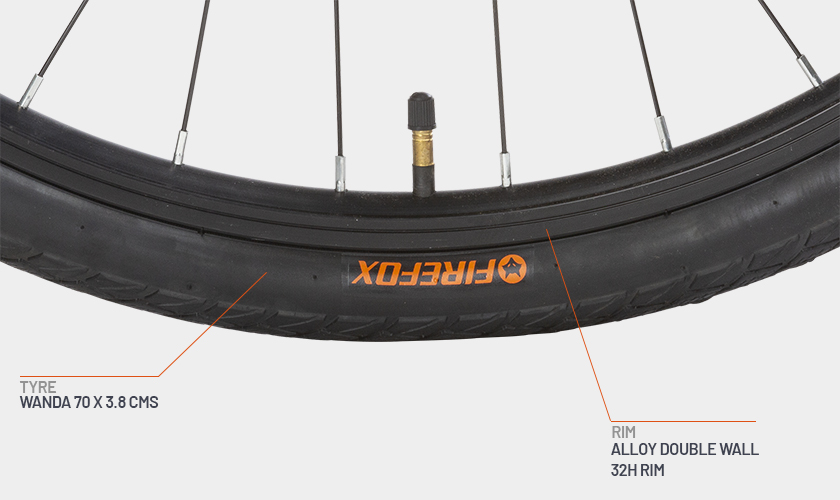 FIREFOX

TYRE
WANDA 70 X 3.8 CMS

RIM
ALLOY DOUBLE WALL
32H RIM