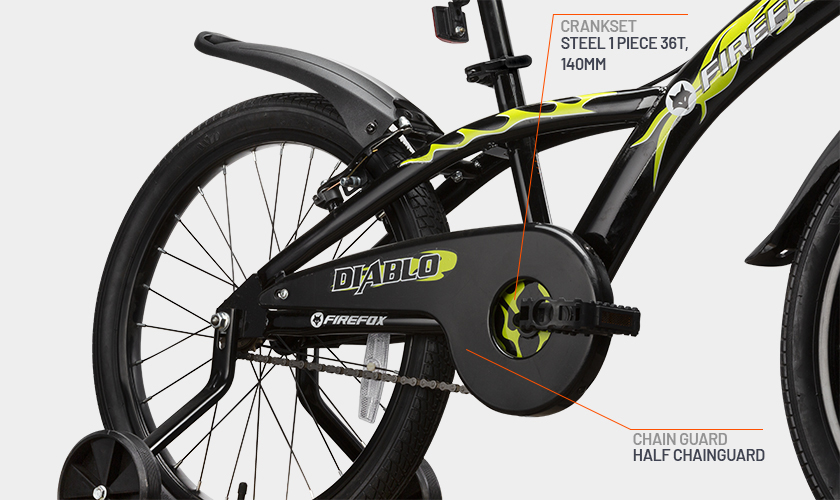 CRANKSET
STEEL 1 PIECE 36T, 140MM

FIREFOX

DIABLO

FIREFOX

CHAIN GUARD
HALF CHAINGUARD