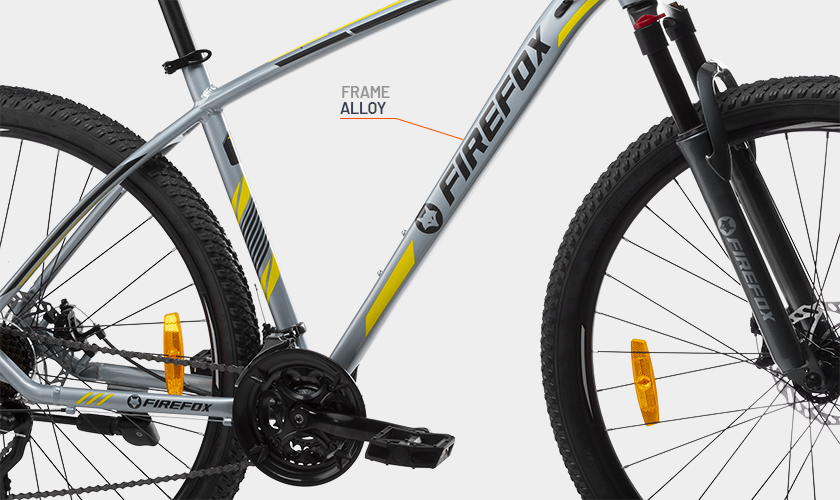 FRAME
ALLOY

FIREFOX

FIREFOX

FIREFOX