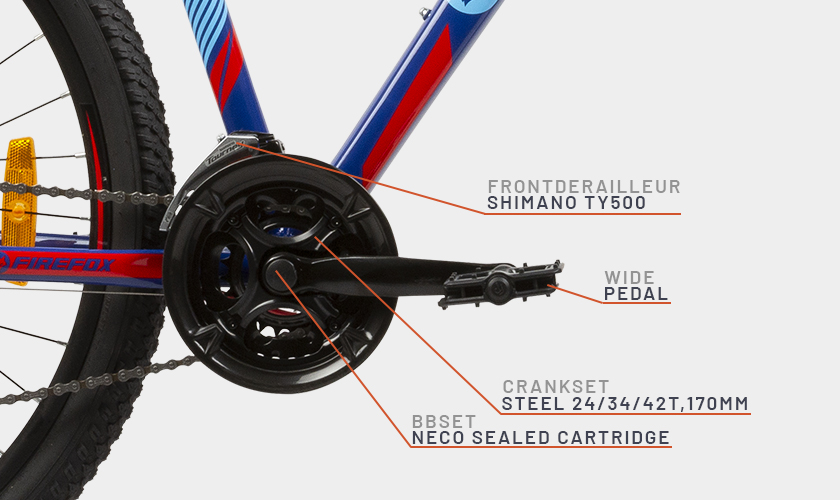 FIREFOX

Tourney

FRONTDERAILLEUR
SHIMANO TY500

WIDE
PEDAL

CRANKSET
STEEL 24/34/42T,170MM

BBSET
NECO SEALED CARTRIDGE