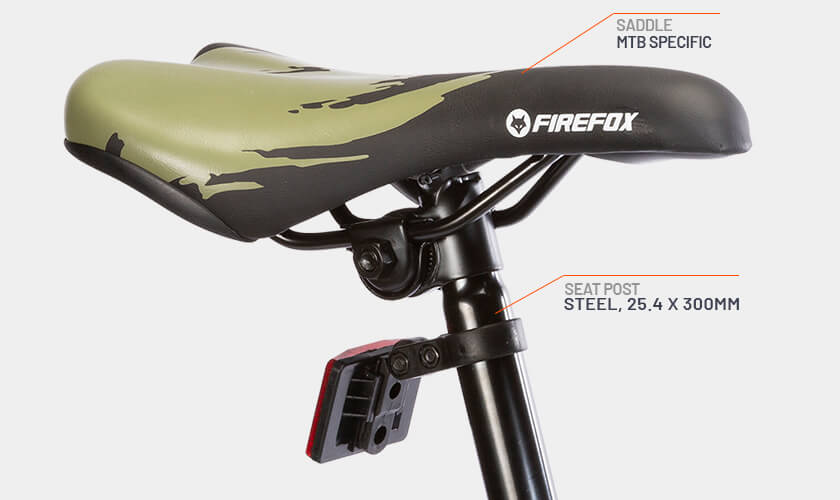 SADDLE
MTB SPECIFIC

FIREFOX

SEAT POST
STEEL, 25.4 X 300MM