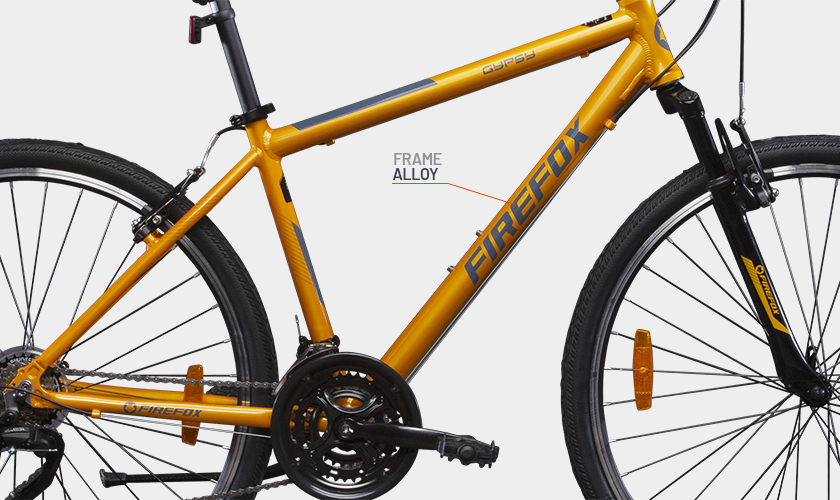 GYPSY

FRAME
ALLOY

FIREFOX

FIREFOX

FIREFOX