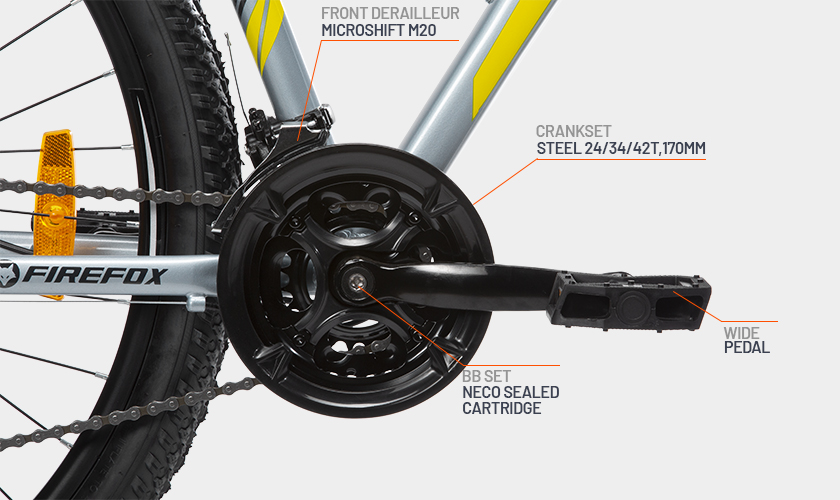 FRONT DERAILLEUR
MICROSHIFT M20

CRANKSET
STEEL 24/34/42T,170MM

FIREFOX

WIDE
PEDAL

BB SET
NECO SEALED
CARTRIDGE