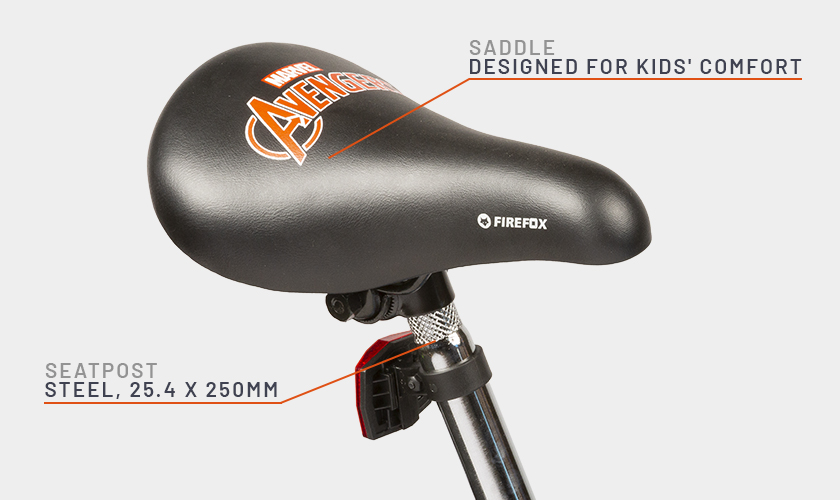 SADDLE
DESIGNED FOR KIDS' COMFORT

MARVEL
AVENGERS

FIREFOX

SEATPOST
STEEL, 25.4 X 250MM