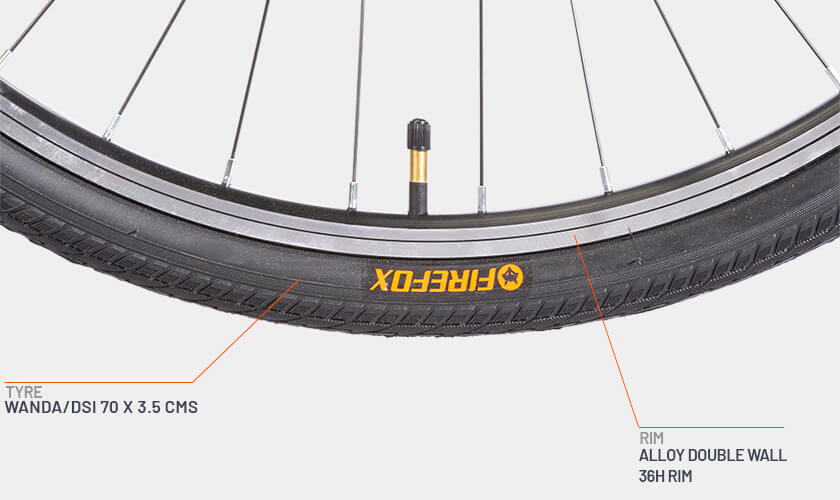 FIREFOX

TYRE
WANDA/DSI 70 X 3.5 CMS

RIM
ALLOY DOUBLE WALL
36H RIM