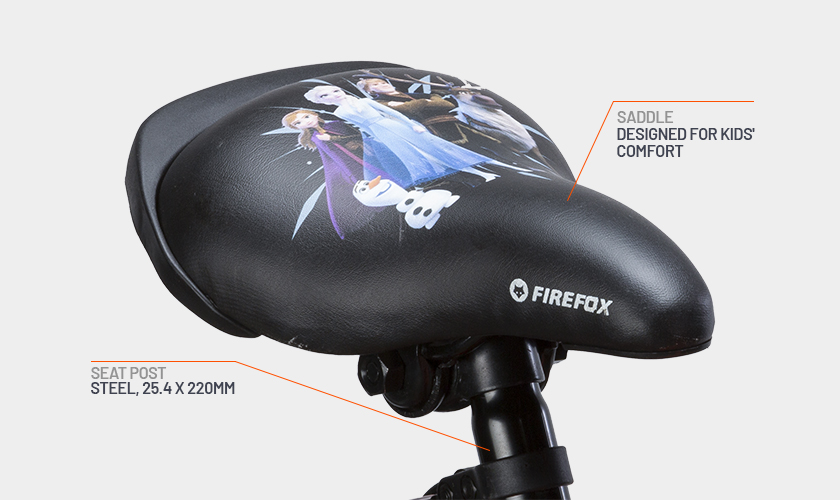 SADDLE
DESIGNED FOR KIDS' COMFORT

FIREFOX

SEAT POST
STEEL, 25.4 X 220MM