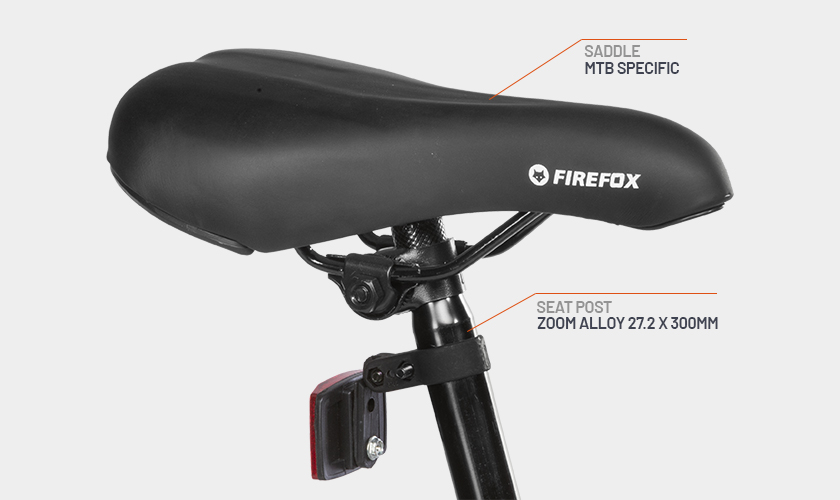 SADDLE
MTB SPECIFIC

FIREFOX

SEAT POST
ZOOM ALLOY 27.2 X 300MM